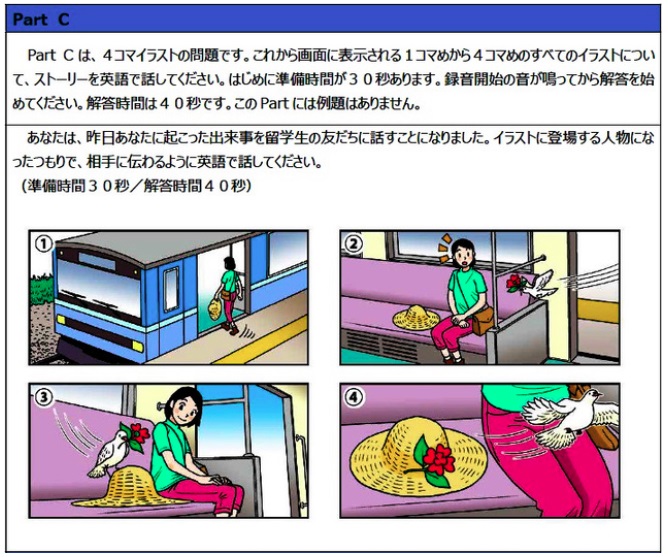 Part C

Part C は、４コマイラストの問題です。これから画面に表示される１コマめから４コマめのすべてのイラストについて、ストーリーを英語で話してください。はじめに準備時間が３０秒あります。録音開始の音が鳴ってから解答を始めてください。解答時間は４０秒です。この Part には例題はありません。

あなたは、昨日あなたに起こった出来事を留学生の友だちに話すことになりました。イラストに登場する人物になったつもりで、相手に伝わるように英語で話してください。
（準備時間３０秒／解答時間４０秒）

①

②

③

④